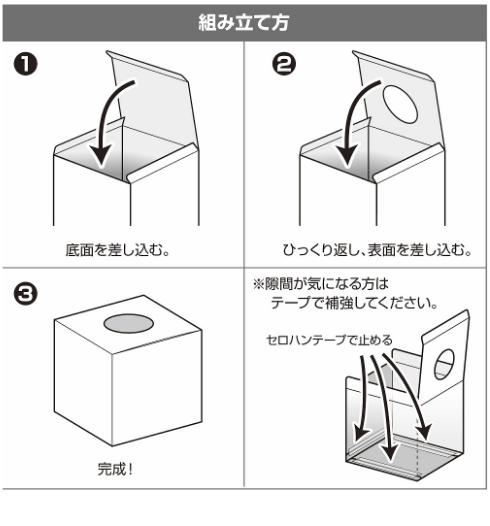 組み立て方

❶

底面を差し込む。

❷

ひっくり返し、表面を差し込む。

❸

完成！

※隙間が気になる方は
テープで補強してください。

セロハンテープで止める